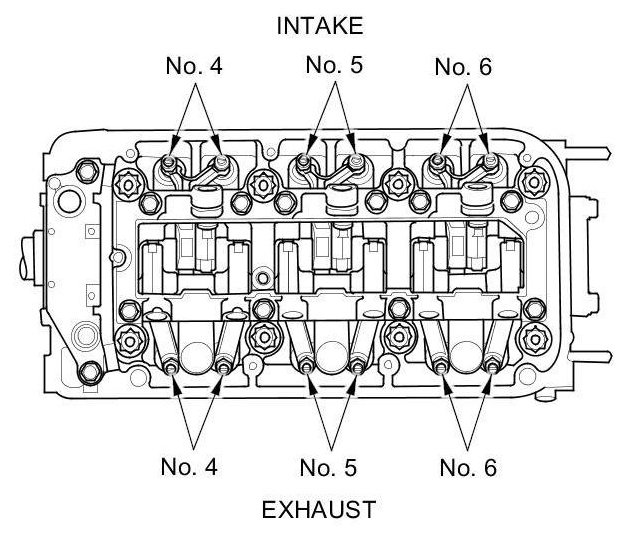 INTAKE

No. 4
No. 5
No. 6

No. 4
No. 5
No. 6

EXHAUST