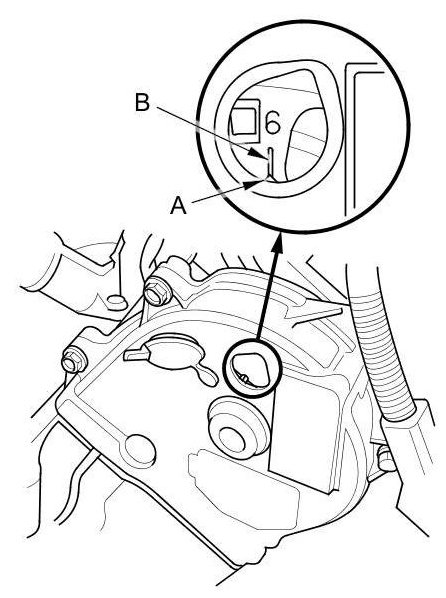 B
6
A