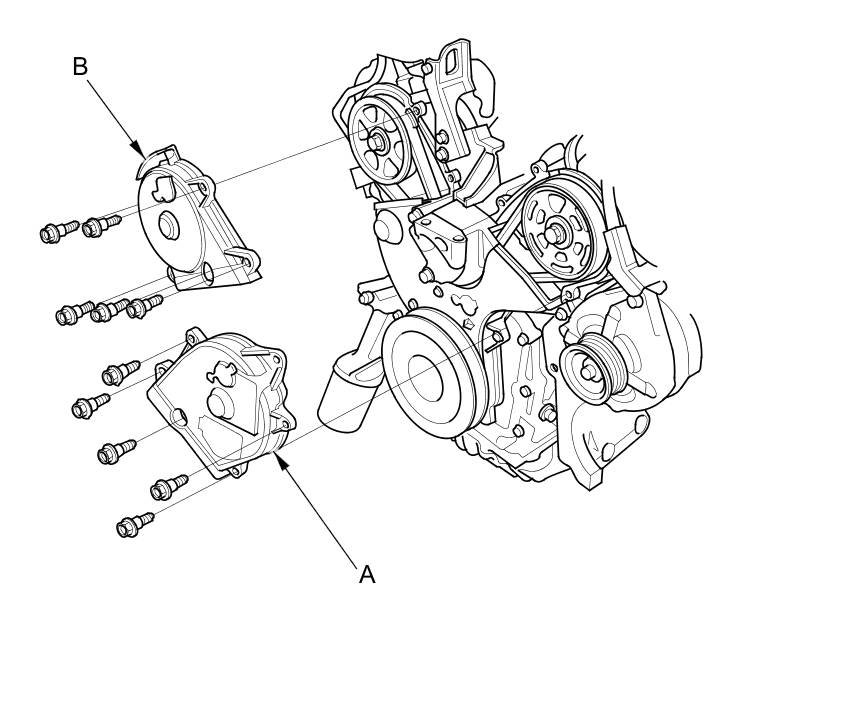 B

A