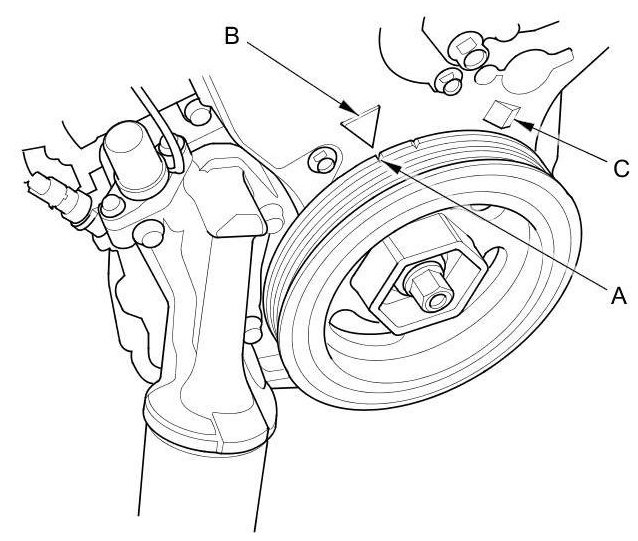 B
C
A