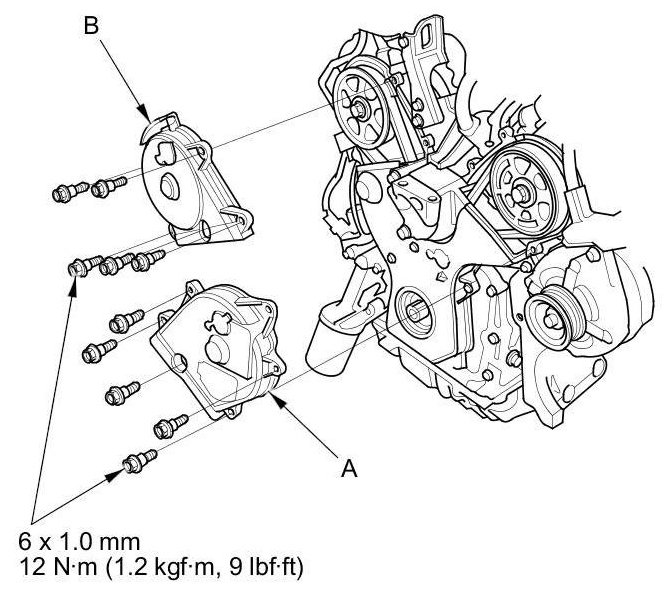 B

A

6 x 1.0 mm
12 N·m (1.2 kgf·m, 9 lbf·ft)