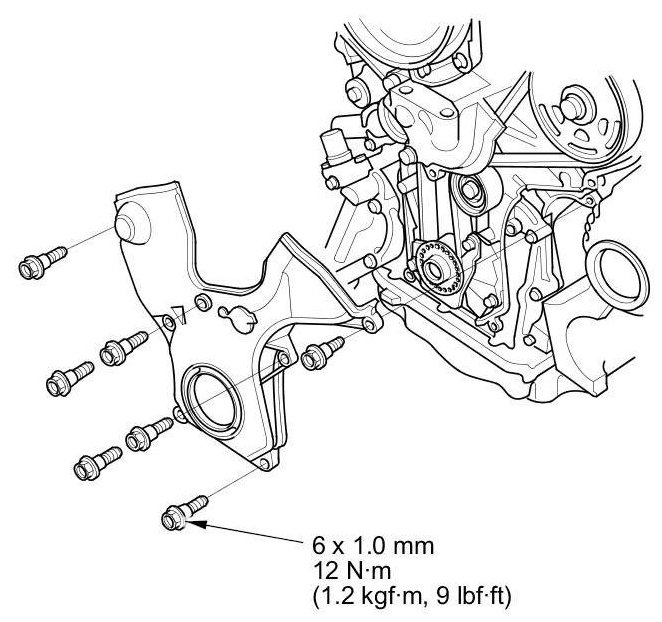 6 x 1.0 mm
12 N·m
(1.2 kgf·m, 9 lbf·ft)