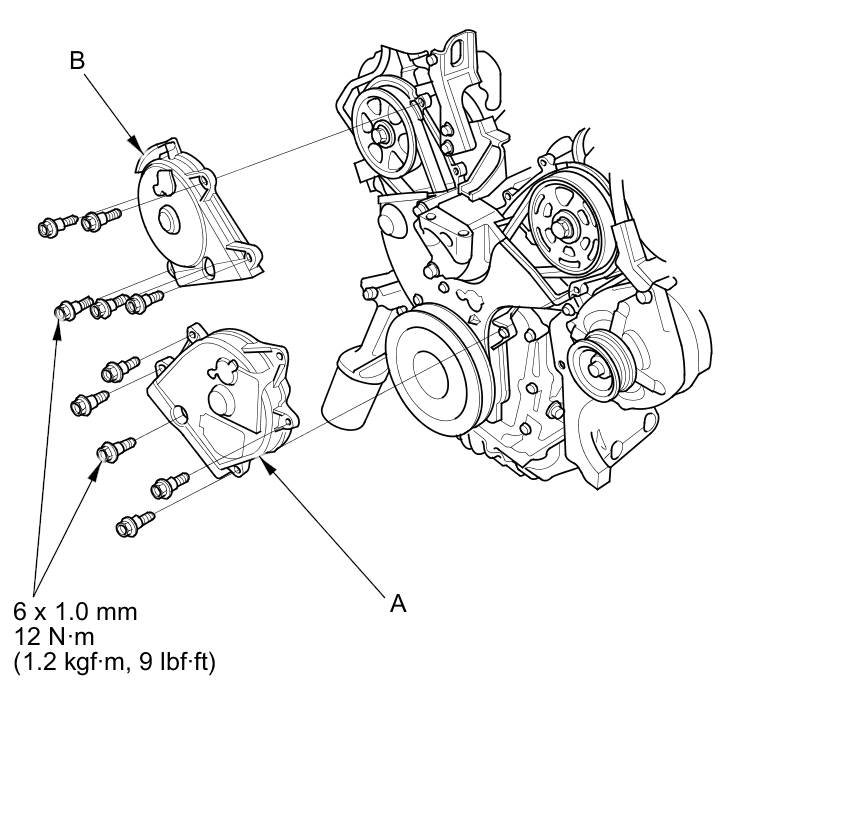 B

6 x 1.0 mm
12 N·m
(1.2 kgf·m, 9 lbf·ft)

A