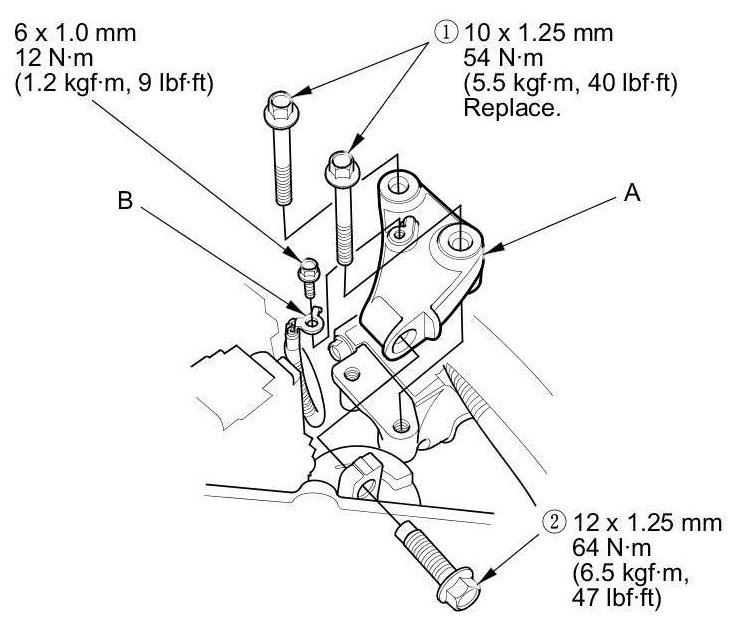 6 x 1.0 mm
12 N·m
(1.2 kgf·m, 9 lbf·ft)

① 10 x 1.25 mm
54 N·m
(5.5 kgf·m, 40 lbf·ft)
Replace.

B

A

② 12 x 1.25 mm
64 N·m
(6.5 kgf·m,
47 lbf·ft)