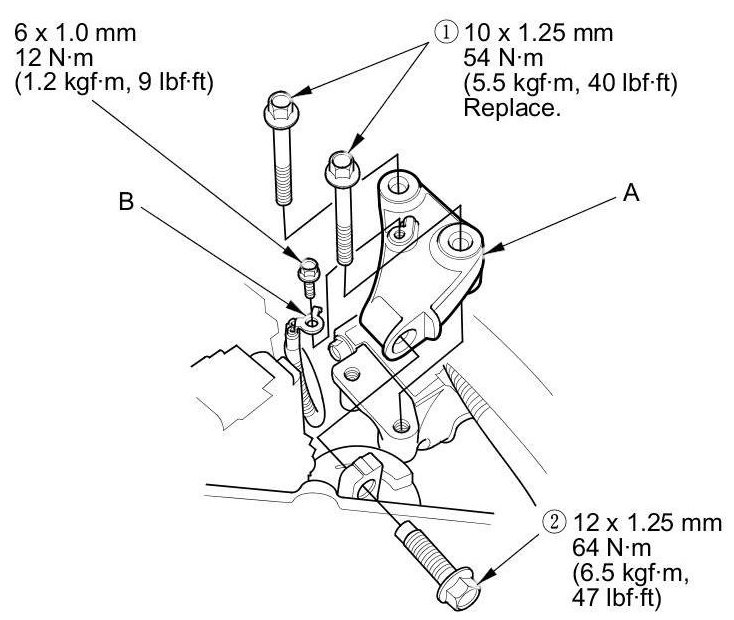 6 x 1.0 mm
12 N·m
(1.2 kgf·m, 9 lbf·ft)

① 10 x 1.25 mm
54 N·m
(5.5 kgf·m, 40 lbf·ft)
Replace.

B

A

② 12 x 1.25 mm
64 N·m
(6.5 kgf·m,
47 lbf·ft)