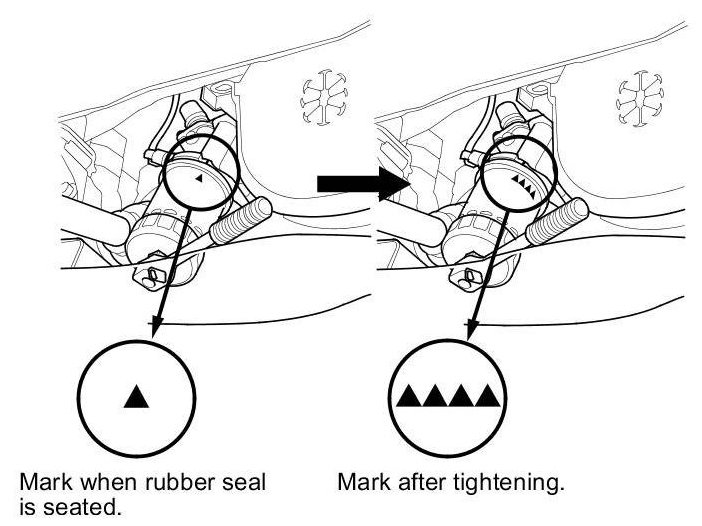 Mark when rubber seal is seated.

Mark after tightening.