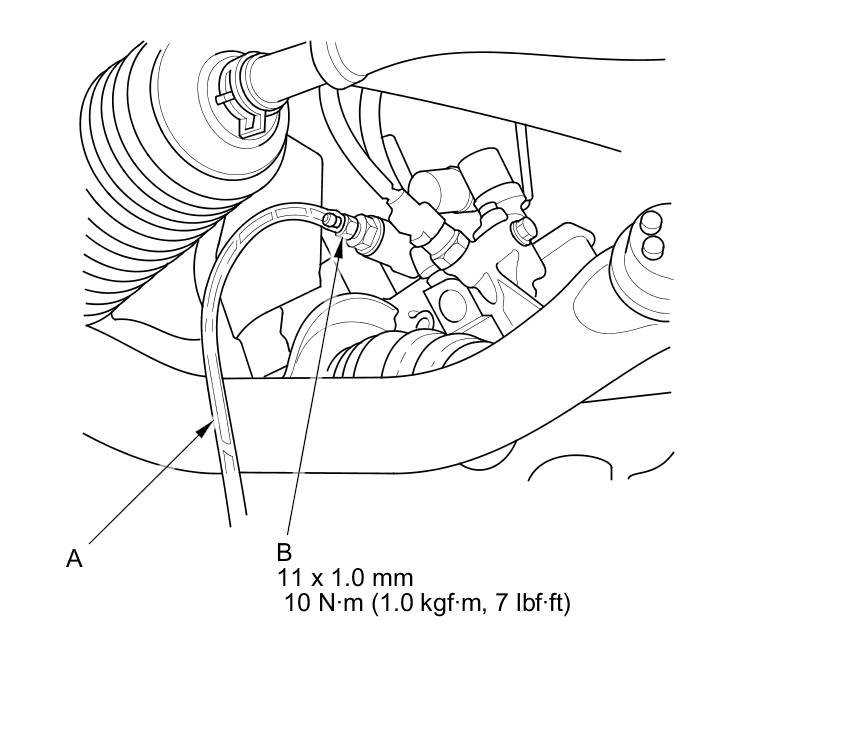 A

B
11 x 1.0 mm
10 N·m (1.0 kgf·m, 7 lbf·ft)