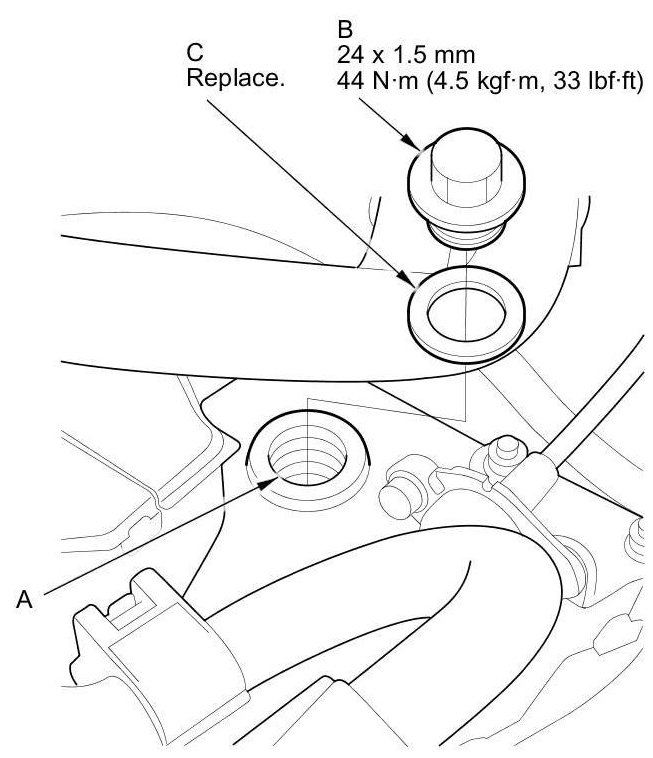 C
Replace.

B
24 x 1.5 mm
44 N·m (4.5 kgf·m, 33 lbf·ft)

A