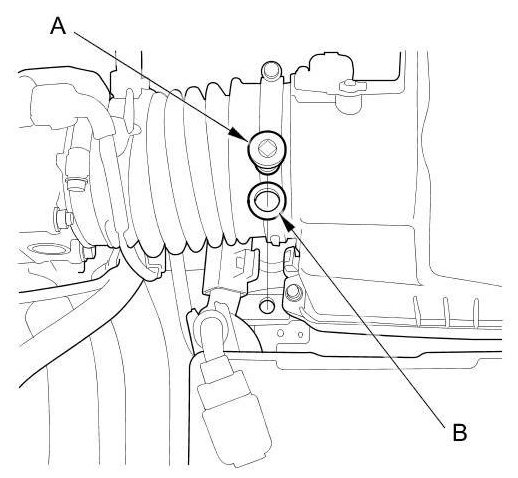 A

B