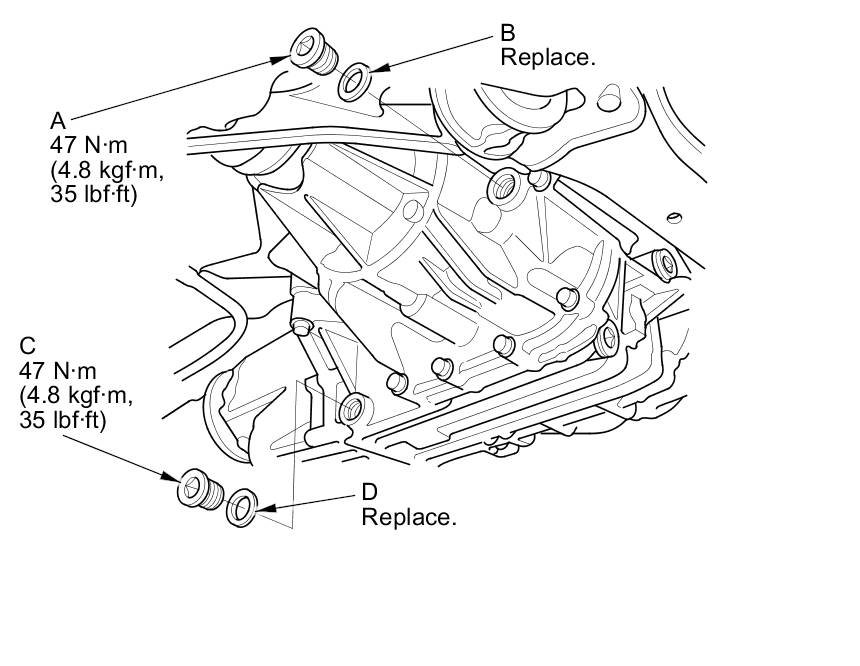 B
Replace.

A
47 N·m
(4.8 kgf·m,
35 lbf·ft)

C
47 N·m
(4.8 kgf·m,
35 lbf·ft)

D
Replace.