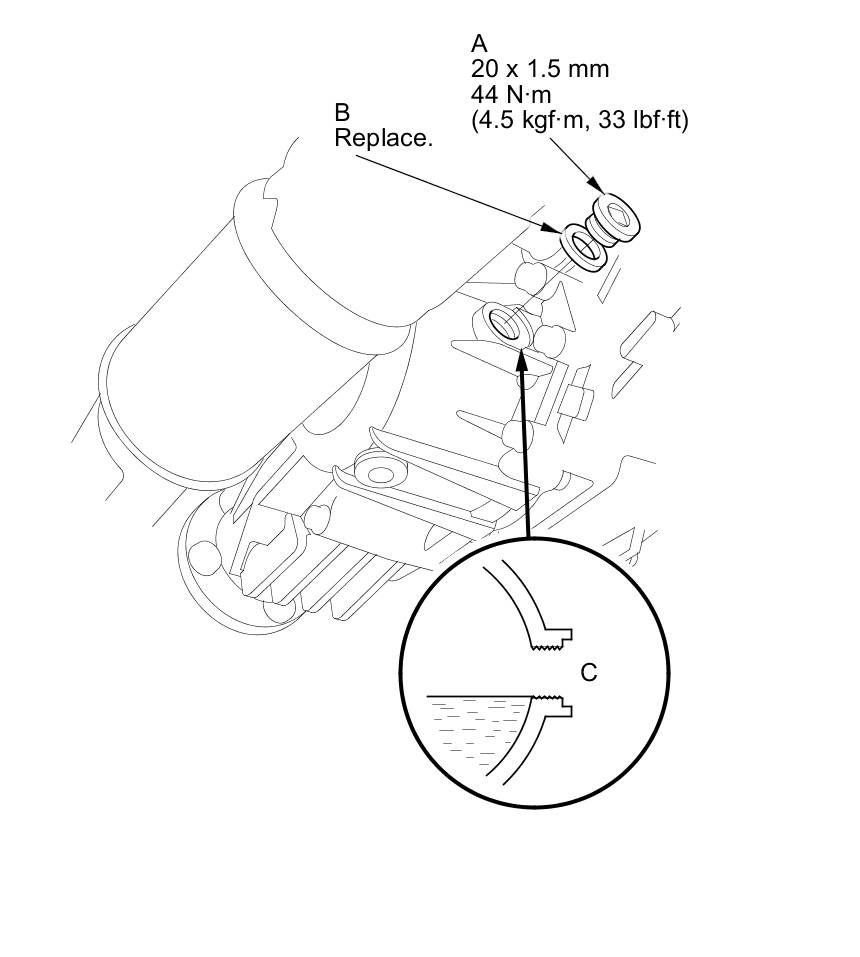 A
20 x 1.5 mm
44 N·m
(4.5 kgf·m, 33 lbf·ft)

B
Replace.

C