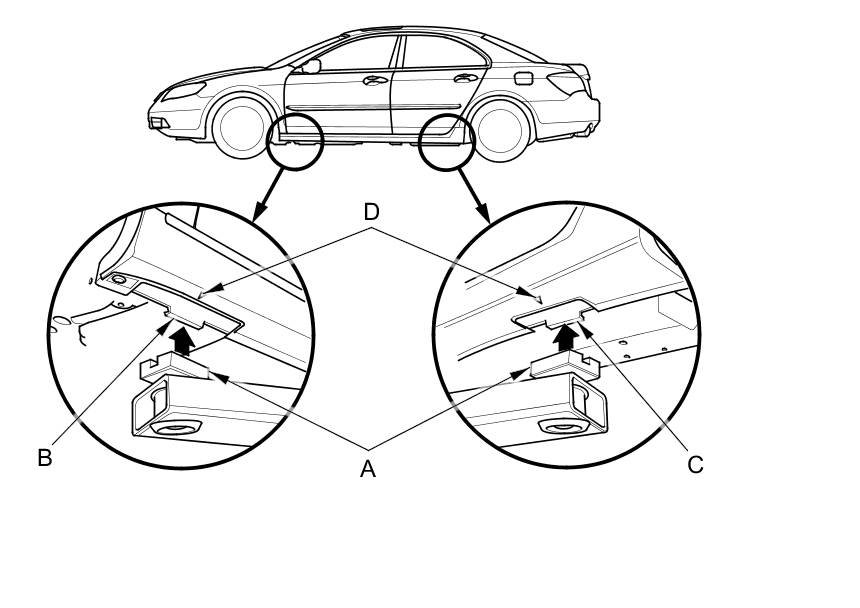 D
B
A
C