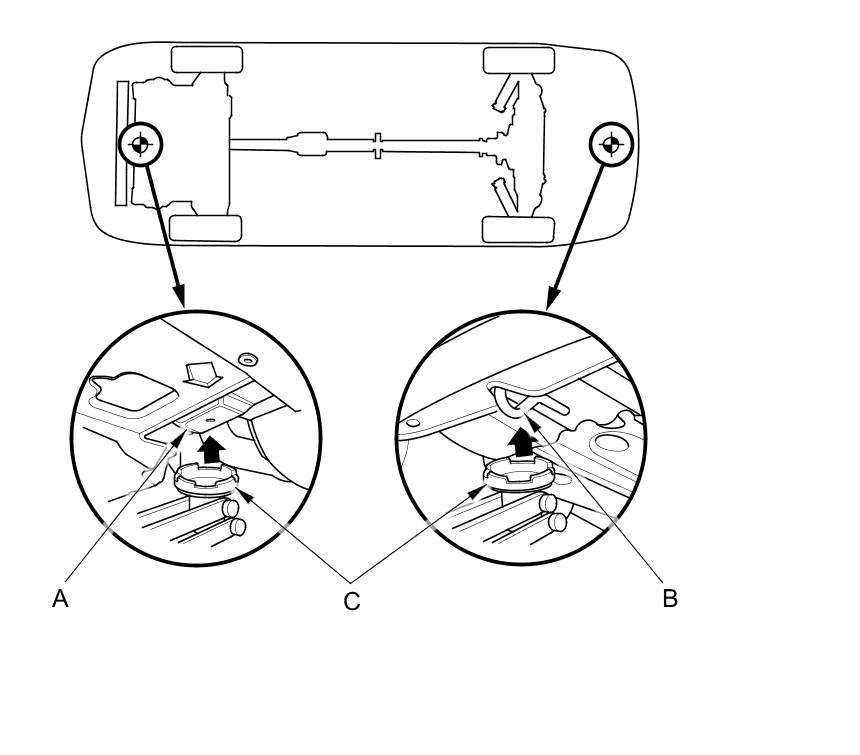 A

C

B