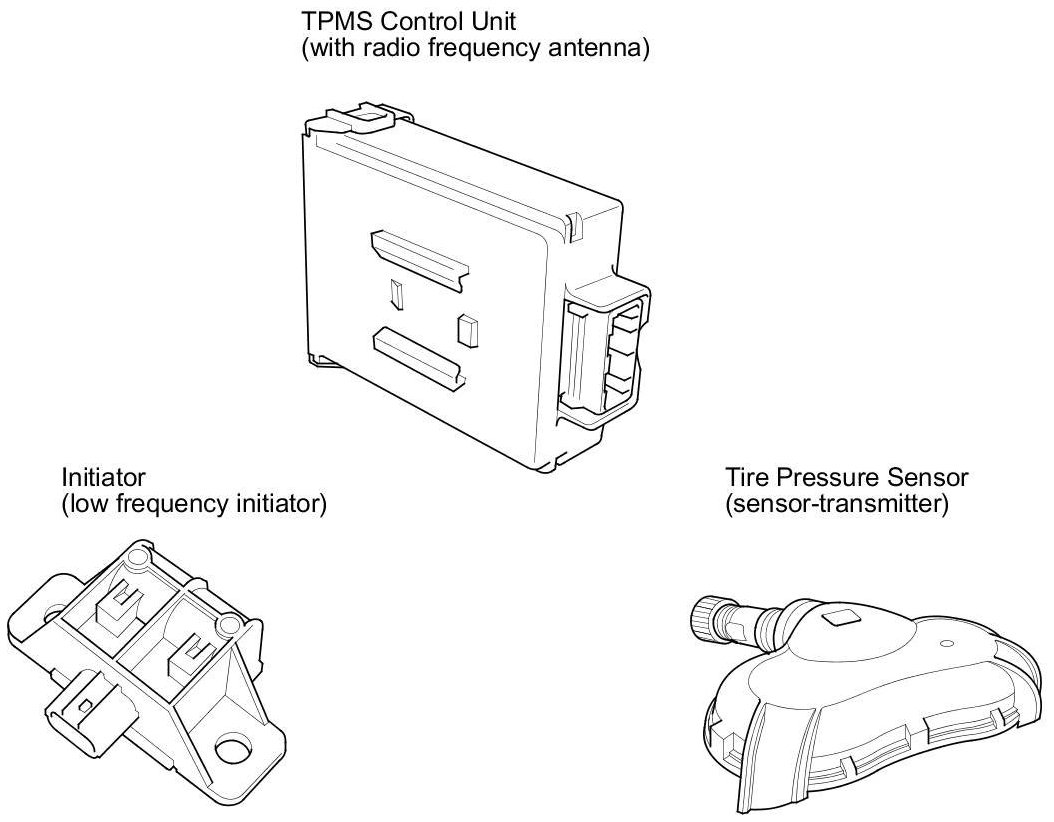 TPMS Control Unit
(with radio frequency antenna)

Initiator
(low frequency initiator)

Tire Pressure Sensor
(sensor-transmitter)