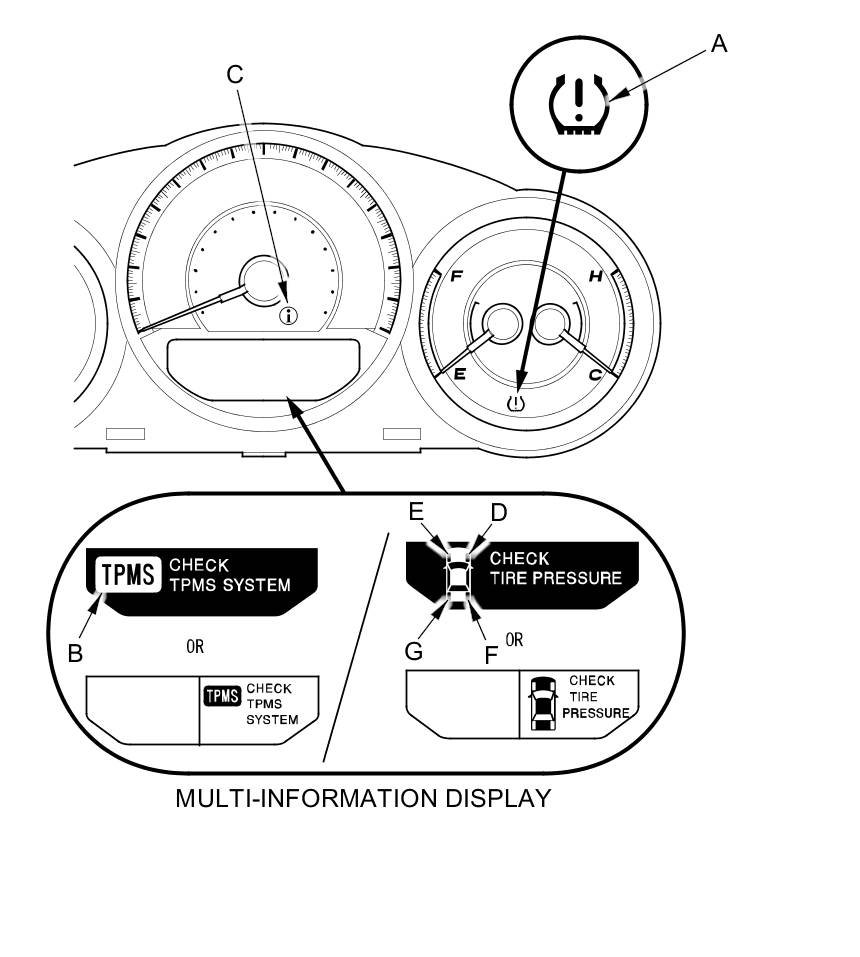 A

C

F H

E C

E D

TPMS CHECK TPMS SYSTEM

CHECK TIRE PRESSURE

B OR

G F OR

TPMS CHECK TPMS SYSTEM

CHECK TIRE PRESSURE

MULTI-INFORMATION DISPLAY