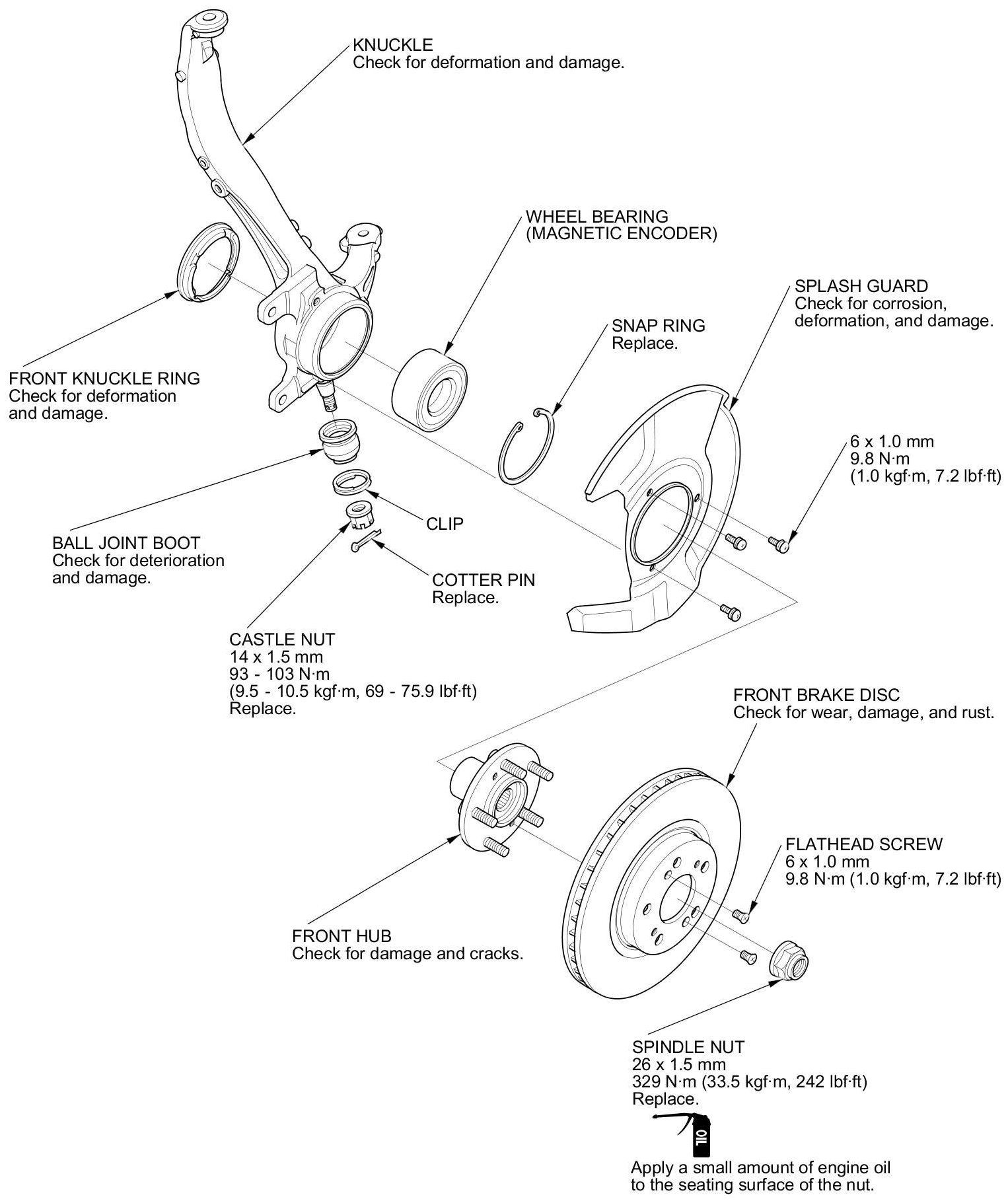 KNUCKLE
Check for deformation and damage.

WHEEL BEARING
(MAGNETIC ENCODER)

SPLASH GUARD
Check for corrosion, deformation, and damage.

SNAP RING
Replace.

FRONT KNUCKLE RING
Check for deformation and damage.

6 x 1.0 mm
9.8 N·m
(1.0 kgf·m, 7.2 lbf·ft)

CLIP

BALL JOINT BOOT
Check for deterioration and damage.

COTTER PIN
Replace.

CASTLE NUT
14 x 1.5 mm
93 - 103 N·m
(9.5 - 10.5 kgf·m, 69 - 75.9 lbf·ft)
Replace.

FRONT BRAKE DISC
Check for wear, damage, and rust.

FLATHEAD SCREW
6 x 1.0 mm
9.8 N·m (1.0 kgf·m, 7.2 lbf·ft)

FRONT HUB
Check for damage and cracks.

SPINDLE NUT
26 x 1.5 mm
329 N·m (33.5 kgf·m, 242 lbf·ft)
Replace.

OIL

Apply a small amount of engine oil to the seating surface of the nut.