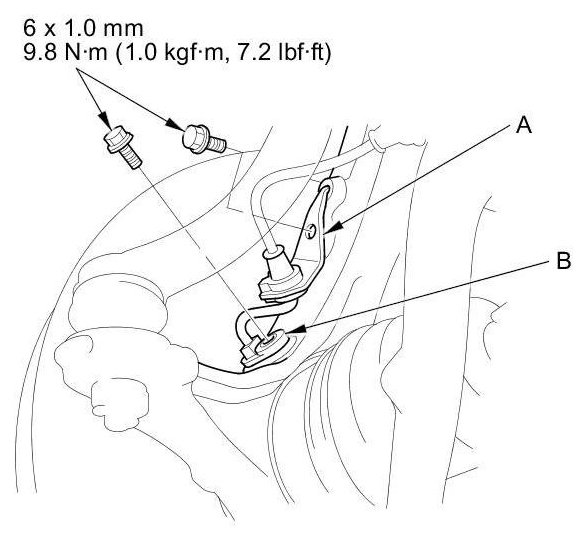 6 x 1.0 mm
9.8 N·m (1.0 kgf·m, 7.2 lbf·ft)

A

B