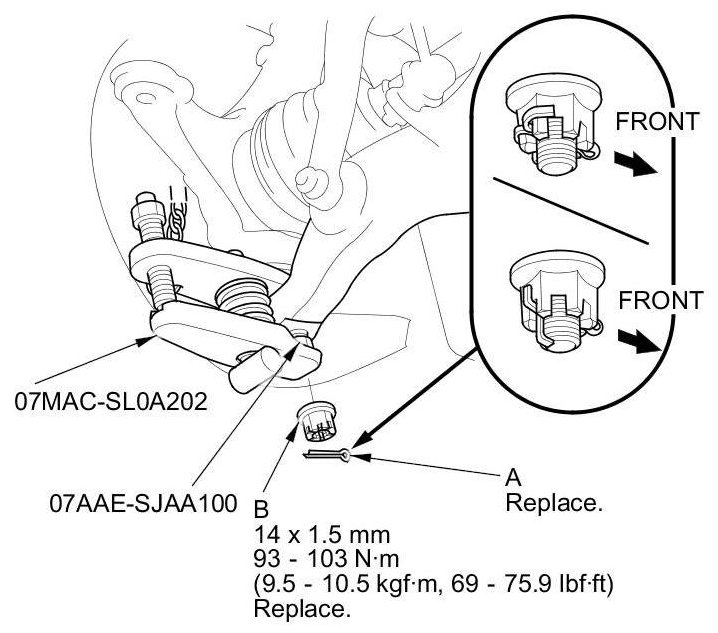 FRONT

FRONT

07MAC-SL0A202

07AAE-SJAA100

B
14 x 1.5 mm
93 - 103 N·m
(9.5 - 10.5 kgf·m, 69 - 75.9 lbf·ft)
Replace.

A
Replace.