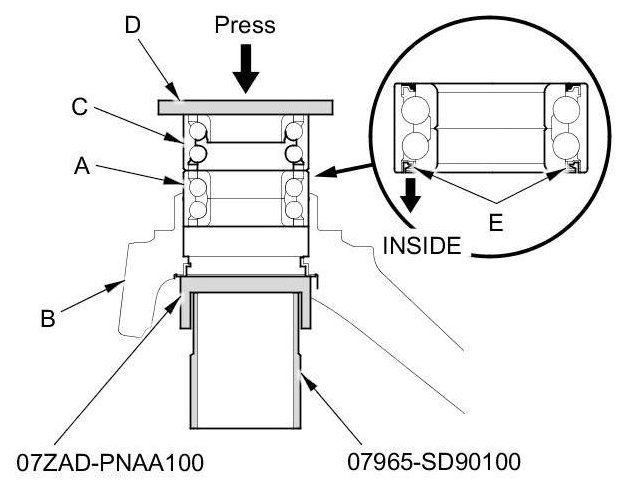 D

Press

C

A

E

INSIDE

B

07ZAD-PNAA100

07965-SD90100