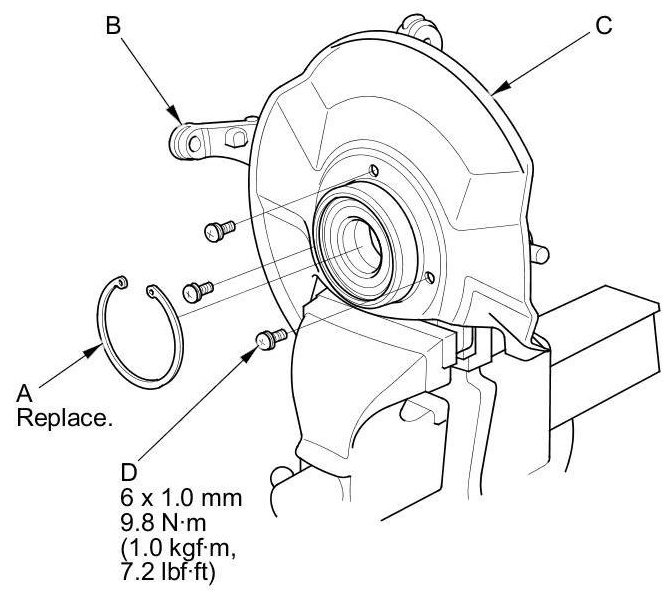 B

C

A
Replace.

D
6 x 1.0 mm
9.8 N·m
(1.0 kgf·m,
7.2 lbf·ft)