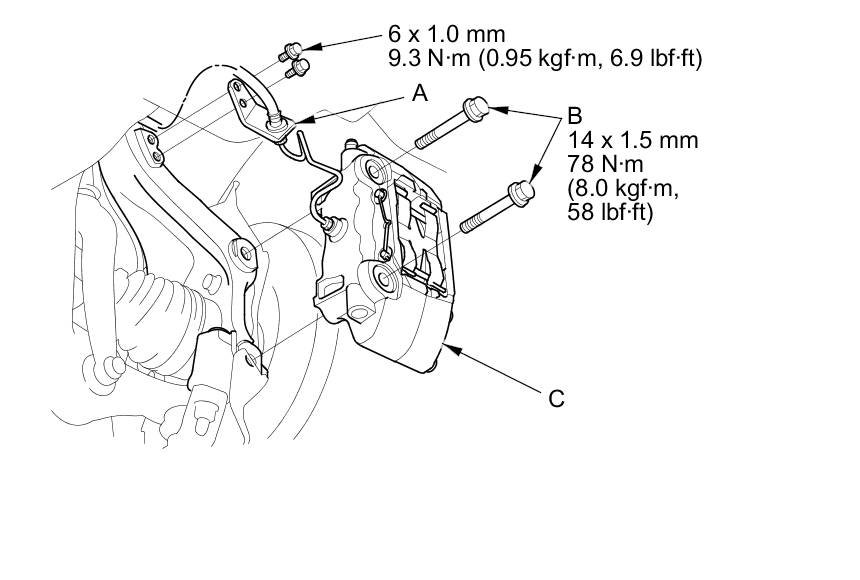 6 x 1.0 mm
9.3 N·m (0.95 kgf·m, 6.9 lbf·ft)

A

B
14 x 1.5 mm
78 N·m
(8.0 kgf·m,
58 lbf·ft)

C