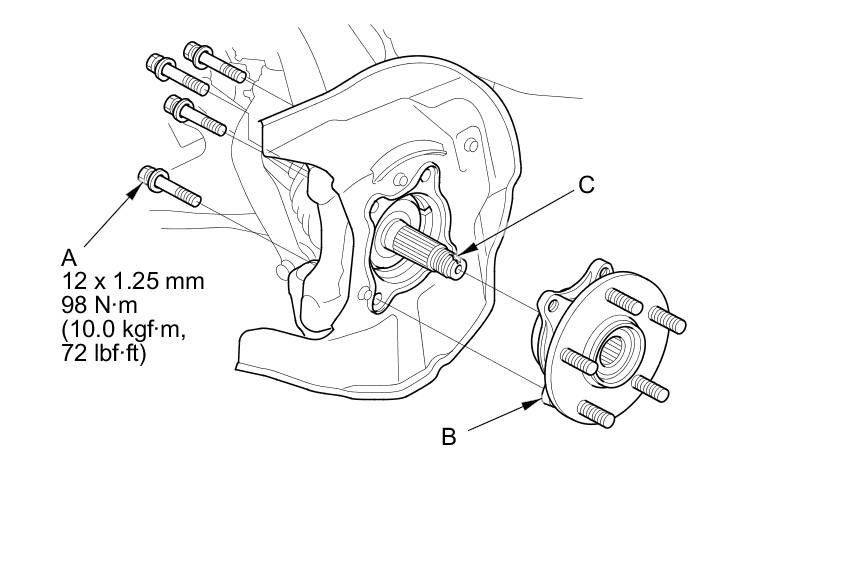 C

A
12 x 1.25 mm
98 N·m
(10.0 kgf·m,
72 lbf·ft)

B