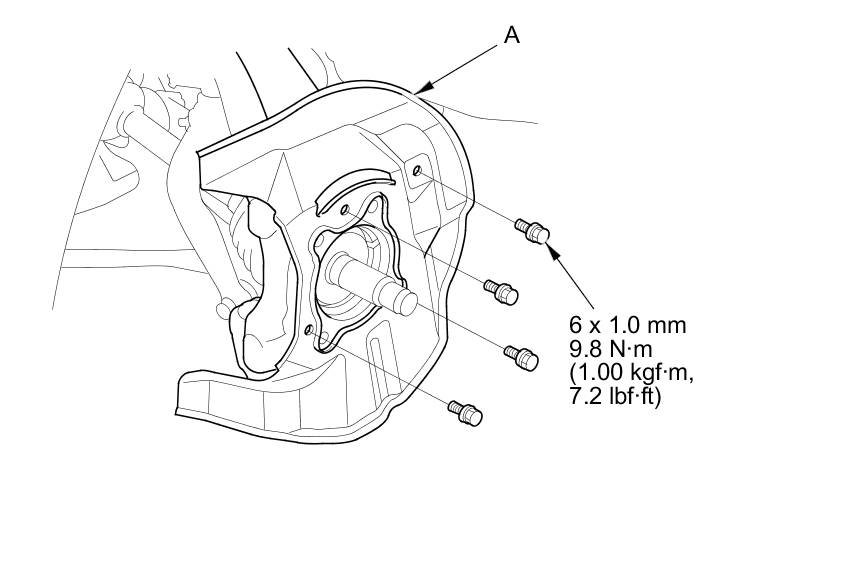 A

6 x 1.0 mm
9.8 N·m
(1.00 kgf·m,
7.2 lbf·ft)