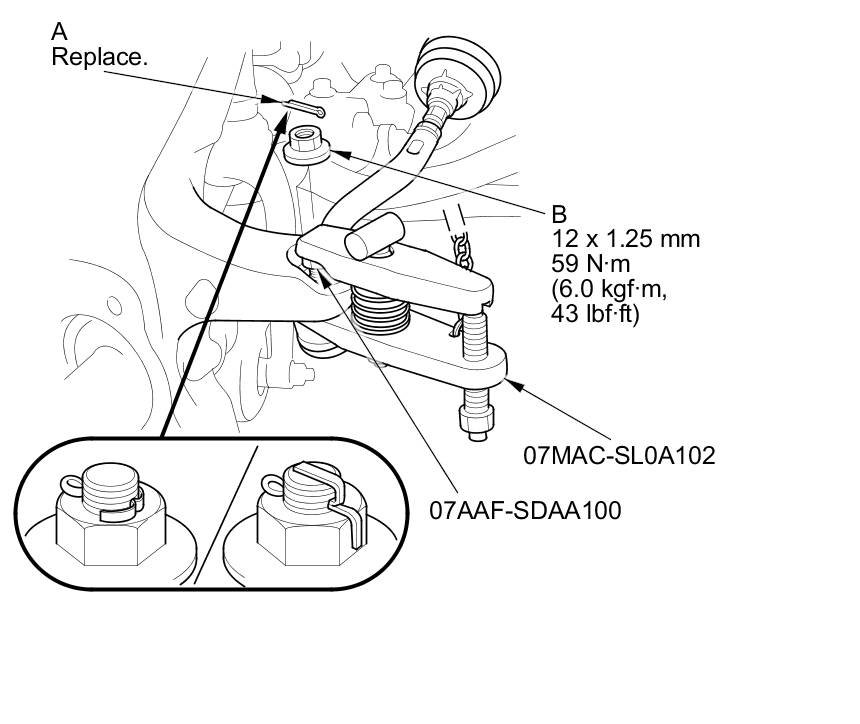 A
Replace.

B
12 x 1.25 mm
59 N·m
(6.0 kgf·m,
43 lbf·ft)

07MAC-SL0A102

07AAF-SDAA100