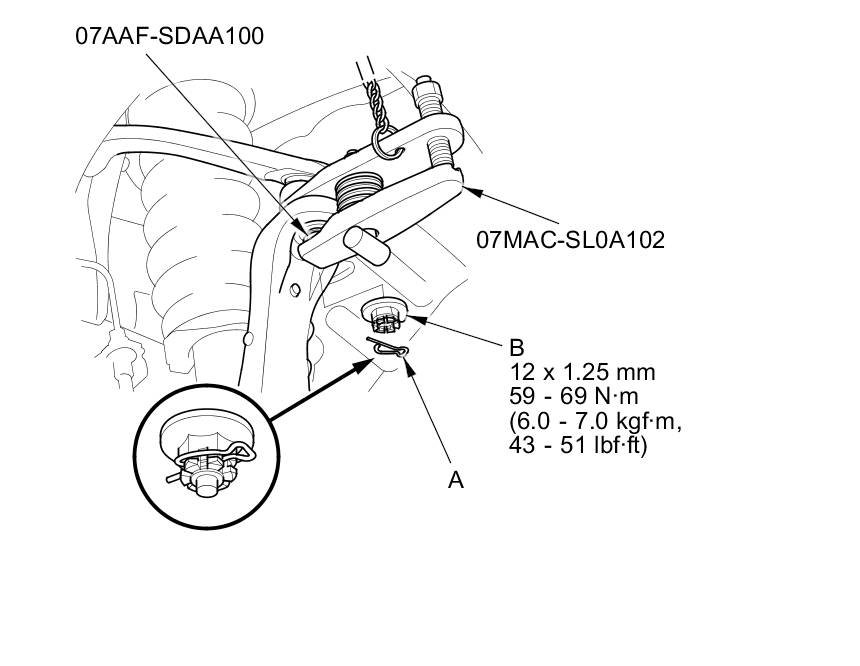 07AAF-SDAA100

07MAC-SL0A102

B
12 x 1.25 mm
59 - 69 N·m
(6.0 - 7.0 kgf·m,
43 - 51 lbf·ft)

A