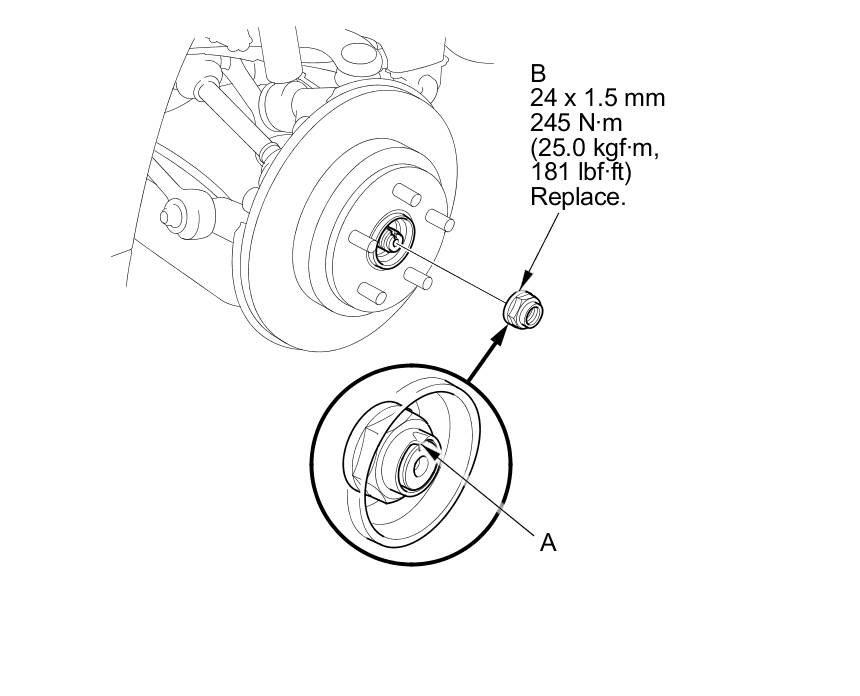 B
24 x 1.5 mm
245 N·m
(25.0 kgf·m,
181 lbf·ft)
Replace.

A