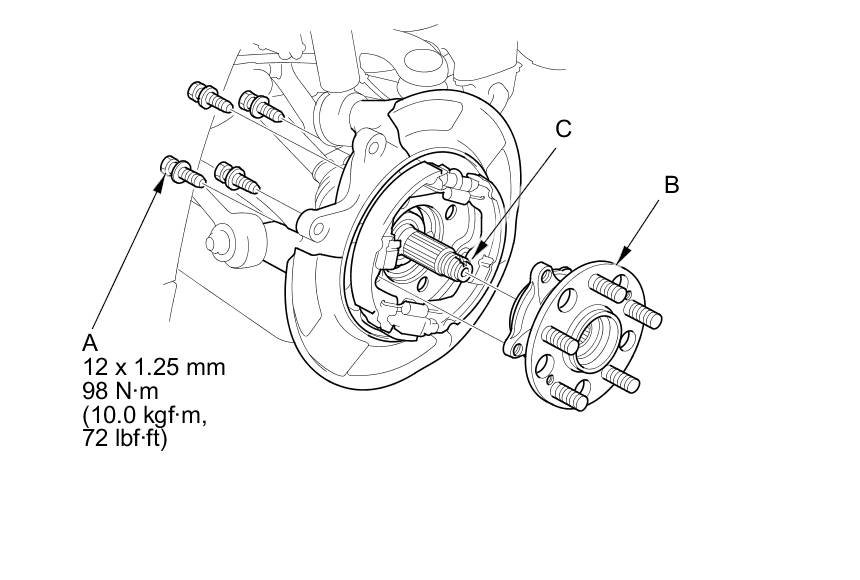 C

B

A
12 x 1.25 mm
98 N·m
(10.0 kgf·m,
72 lbf·ft)