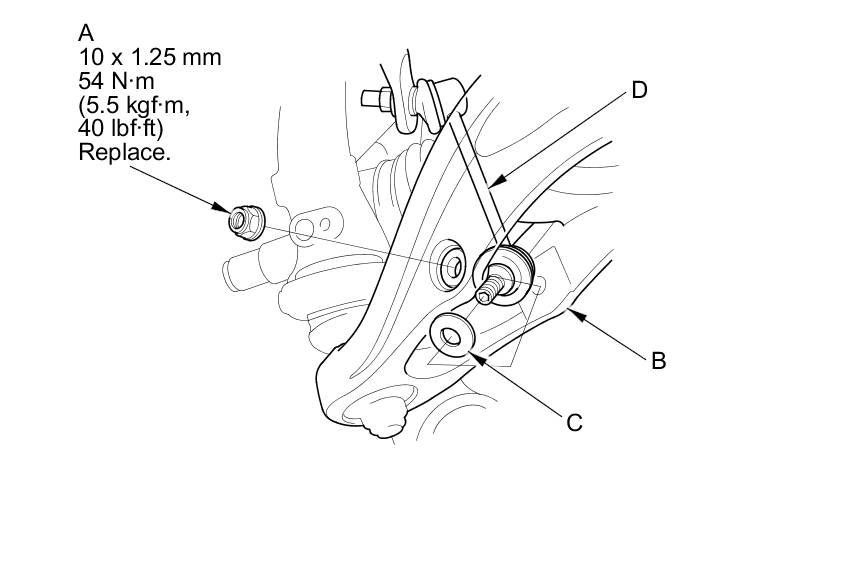 A
10 x 1.25 mm
54 N·m
(5.5 kgf·m,
40 lbf·ft)
Replace.

D

B

C