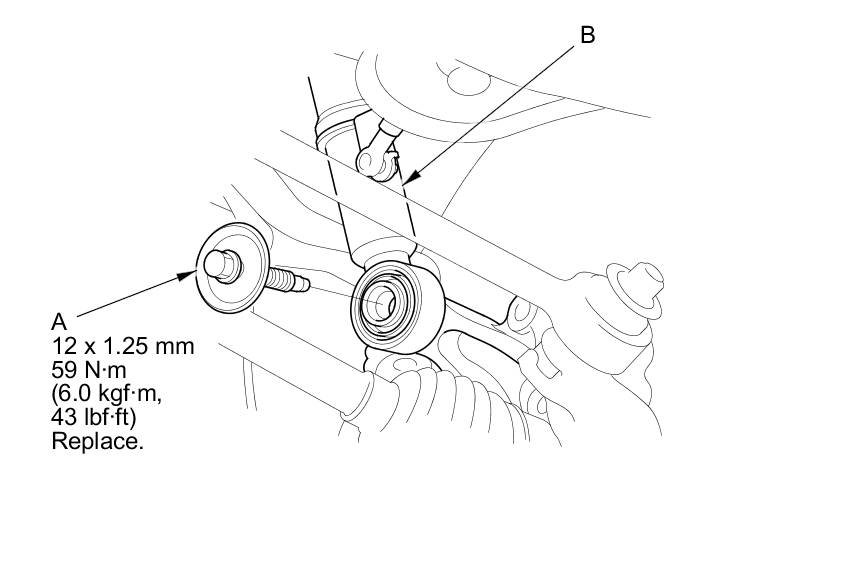 B

A
12 x 1.25 mm
59 N·m
(6.0 kgf·m,
43 lbf·ft)
Replace.