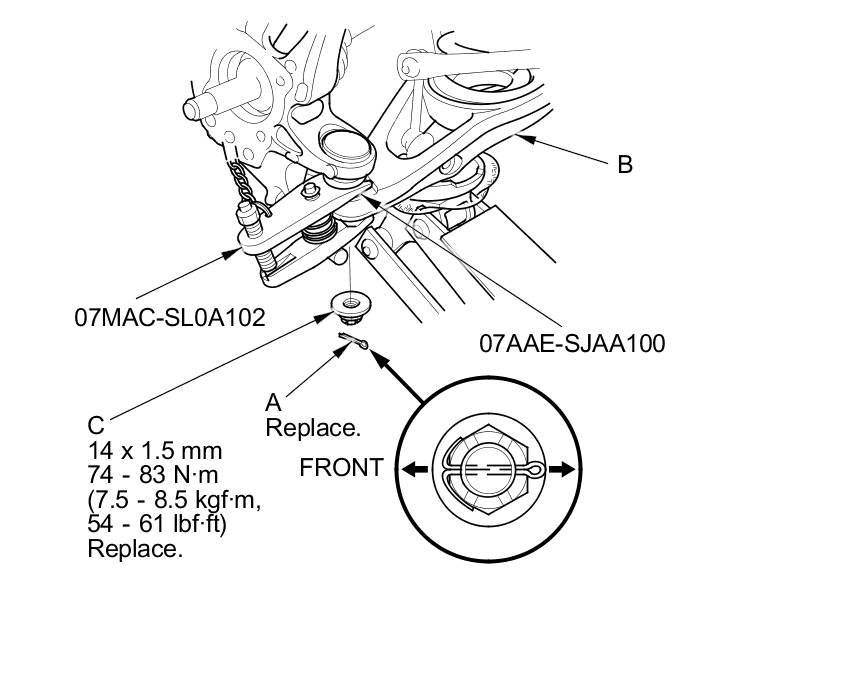 B

07MAC-SL0A102

07AAE-SJAA100

A
Replace.

C
14 x 1.5 mm
74 - 83 N·m
(7.5 - 8.5 kgf·m,
54 - 61 lbf·ft)
Replace.

FRONT