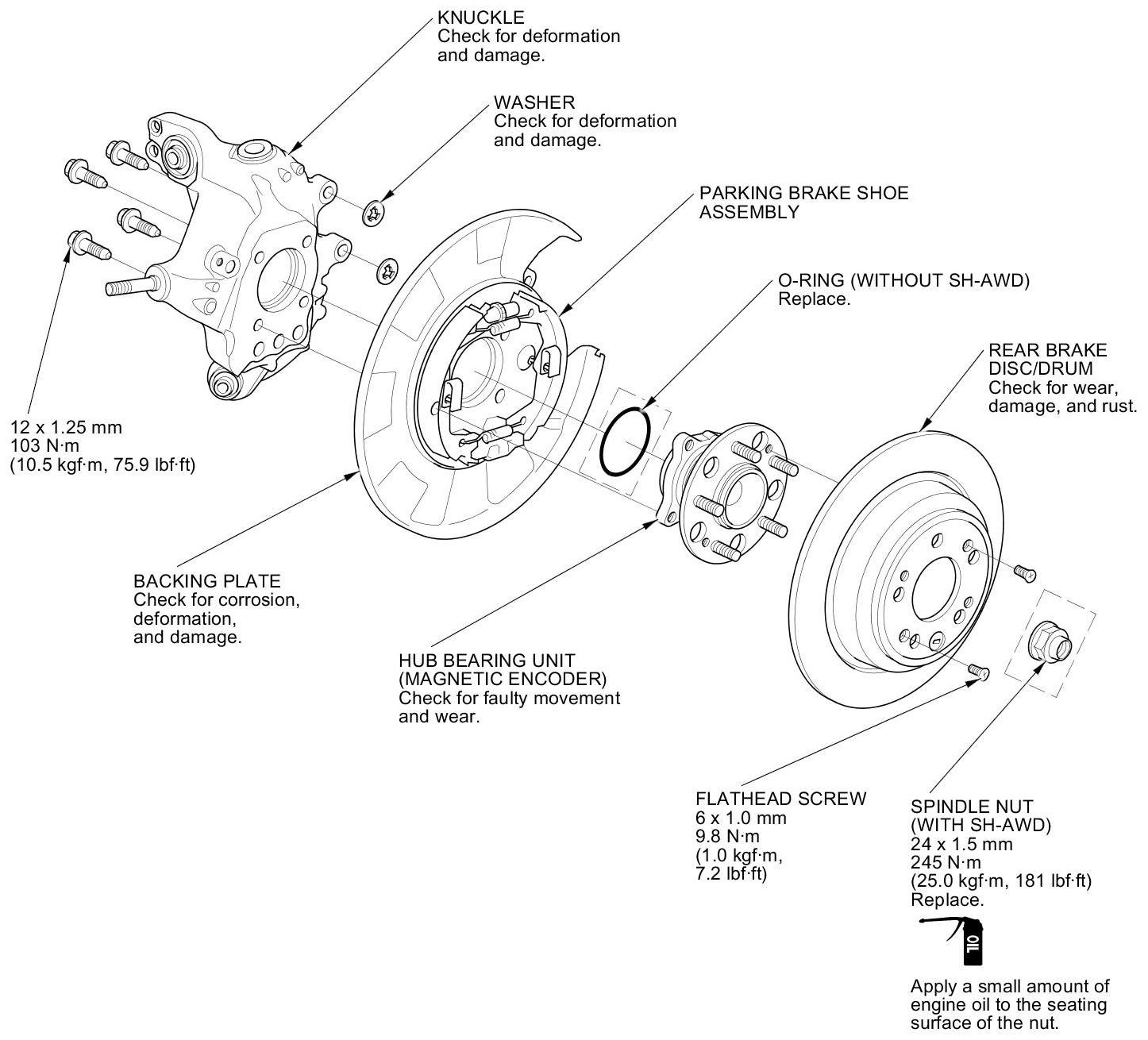 KNUCKLE
Check for deformation and damage.

WASHER
Check for deformation and damage.

PARKING BRAKE SHOE ASSEMBLY

O-RING (WITHOUT SH-AWD)
Replace.

REAR BRAKE DISC/DRUM
Check for wear, damage, and rust.

12 x 1.25 mm
103 N·m
(10.5 kgf·m, 75.9 lbf·ft)

BACKING PLATE
Check for corrosion, deformation, and damage.

HUB BEARING UNIT (MAGNETIC ENCODER)
Check for faulty movement and wear.

FLATHEAD SCREW
6 x 1.0 mm
9.8 N·m
(1.0 kgf·m, 7.2 lbf·ft)

SPINDLE NUT (WITH SH-AWD)
24 x 1.5 mm
245 N·m
(25.0 kgf·m, 181 lbf·ft)
Replace.

OIL

Apply a small amount of engine oil to the seating surface of the nut.