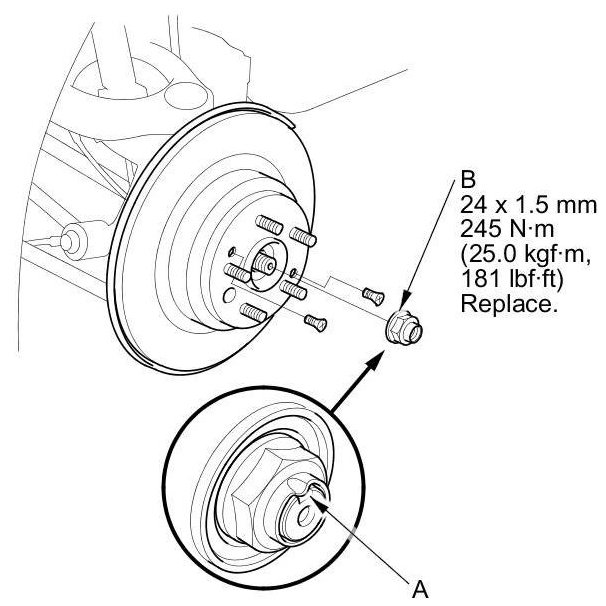 B
24 x 1.5 mm
245 N·m
(25.0 kgf·m,
181 lbf·ft)
Replace.

A