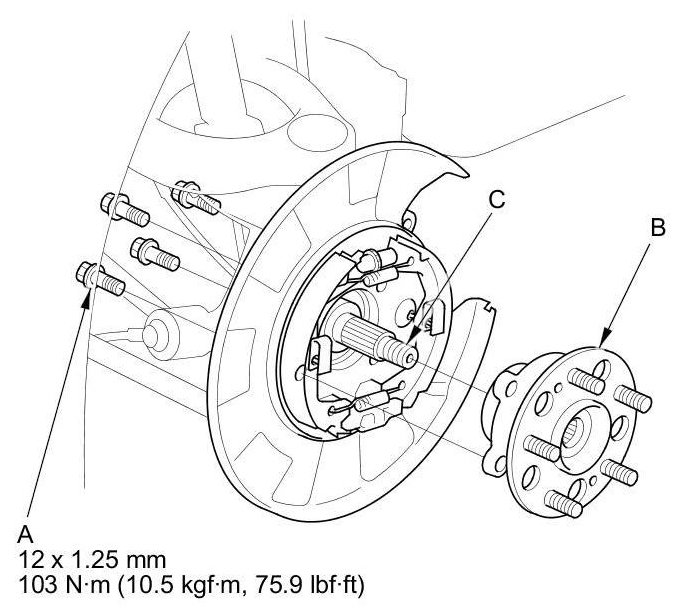 C

B

A
12 x 1.25 mm
103 N·m (10.5 kgf·m, 75.9 lbf·ft)