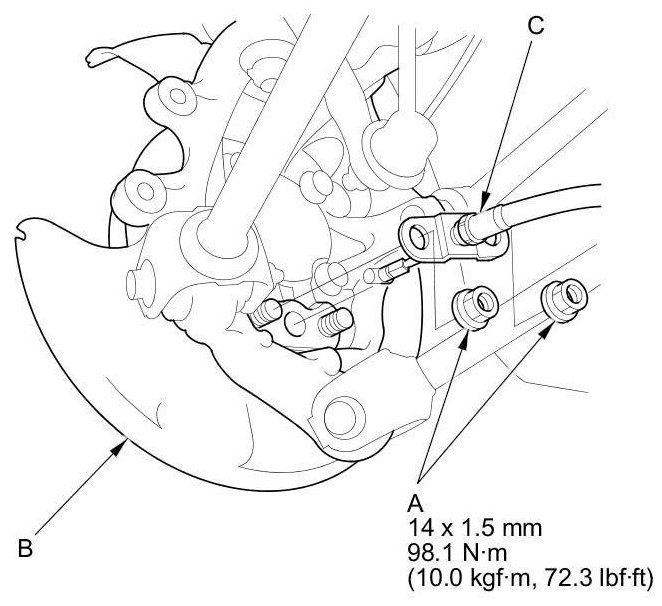 C

B

A
14 x 1.5 mm
98.1 N·m
(10.0 kgf·m, 72.3 lbf·ft)