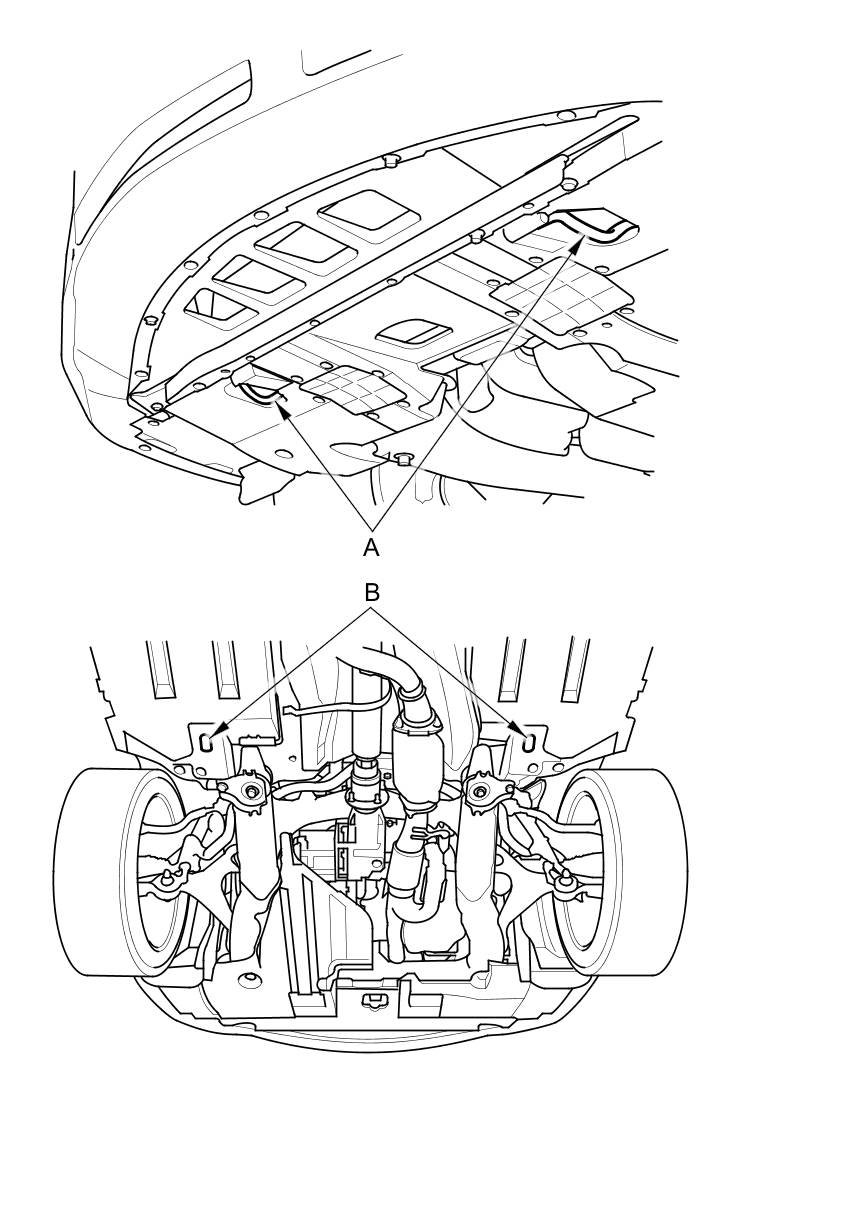 A

B