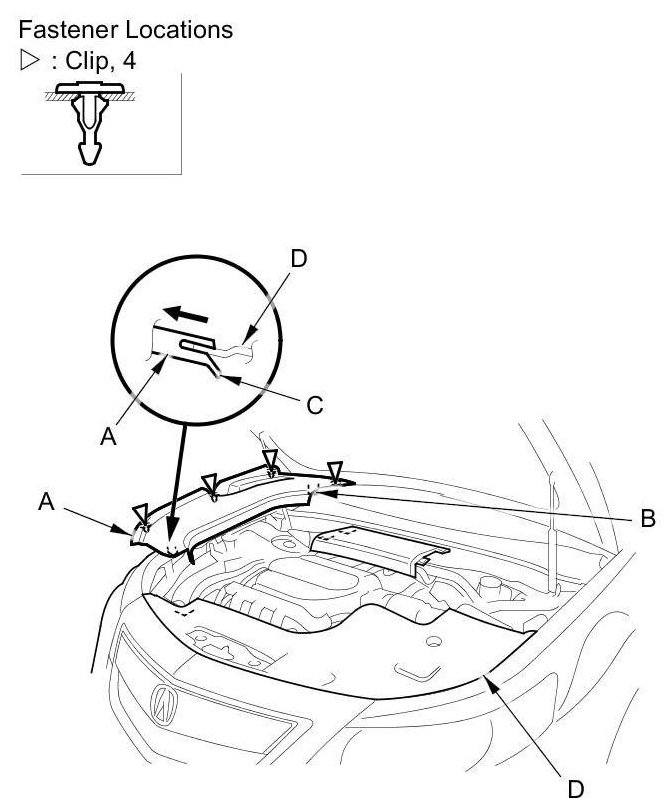 Fastener Locations
▷ : Clip, 4

D
C
A
A
B
D