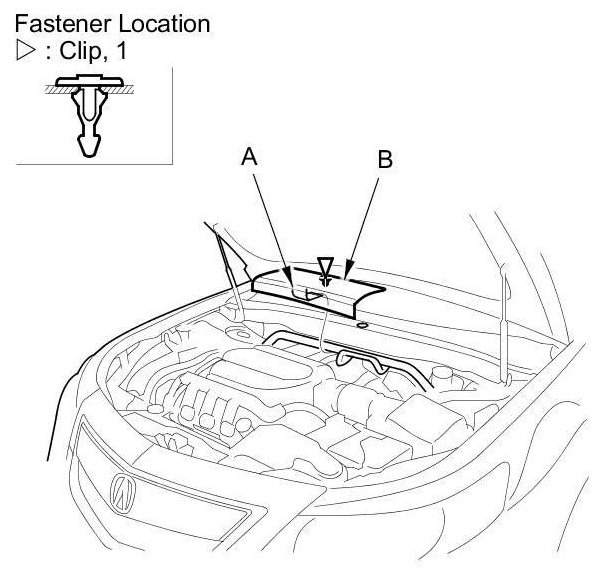 Fastener Location
▷ : Clip, 1

A

B