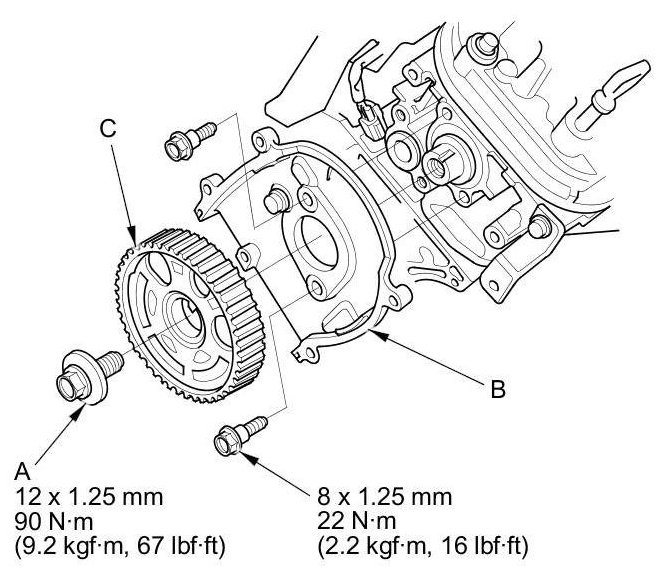 C

B

A
12 x 1.25 mm
90 N·m
(9.2 kgf·m, 67 lbf·ft)

8 x 1.25 mm
22 N·m
(2.2 kgf·m, 16 lbf·ft)