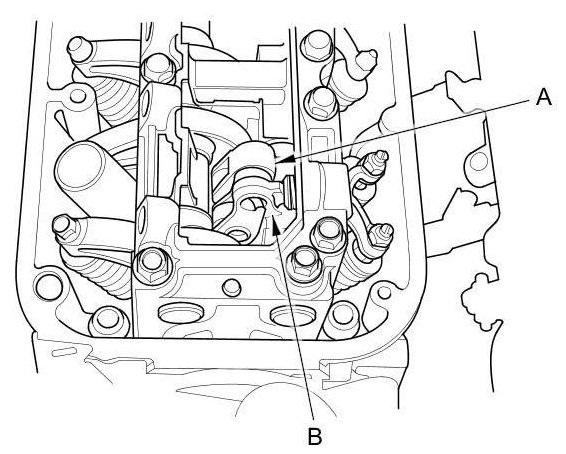 A

B