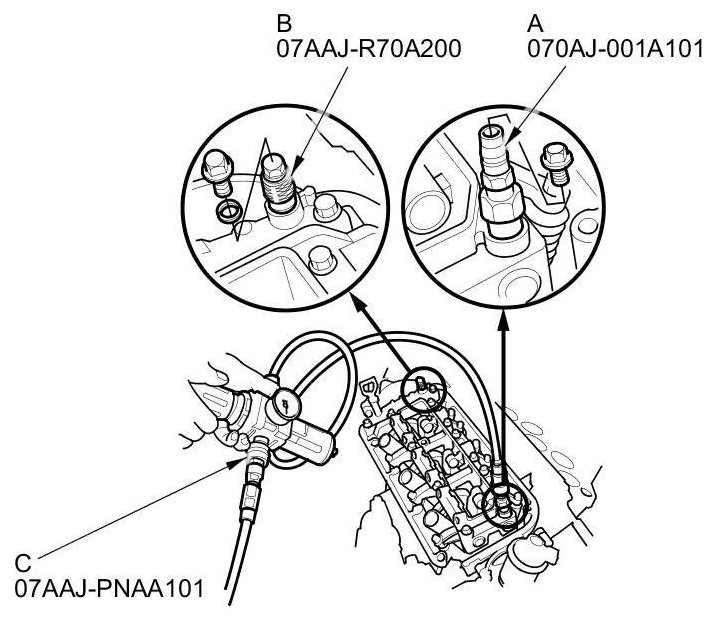 B
07AAJ-R70A200

A
070AJ-001A101

C
07AAJ-PNAA101