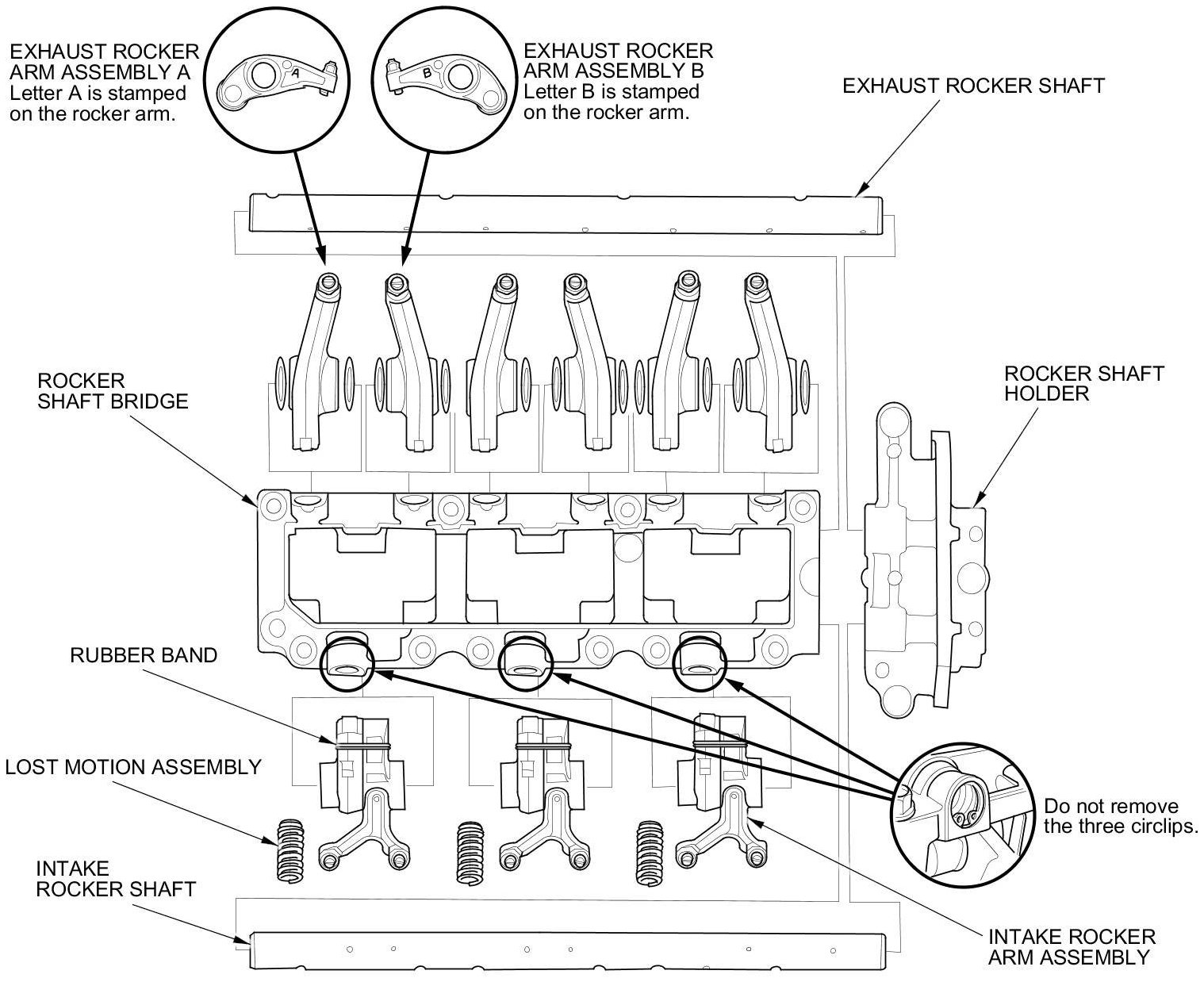 EXHAUST ROCKER ARM ASSEMBLY A
Letter A is stamped on the rocker arm.

A

B

EXHAUST ROCKER ARM ASSEMBLY B
Letter B is stamped on the rocker arm.

EXHAUST ROCKER SHAFT

ROCKER SHAFT BRIDGE

ROCKER SHAFT HOLDER

RUBBER BAND

LOST MOTION ASSEMBLY

Do not remove the three circlips.

INTAKE ROCKER SHAFT

INTAKE ROCKER ARM ASSEMBLY