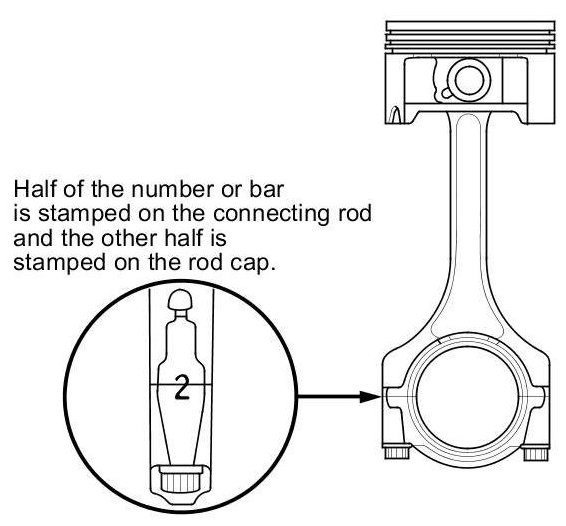 Half of the number or bar is stamped on the connecting rod and the other half is stamped on the rod cap.

2