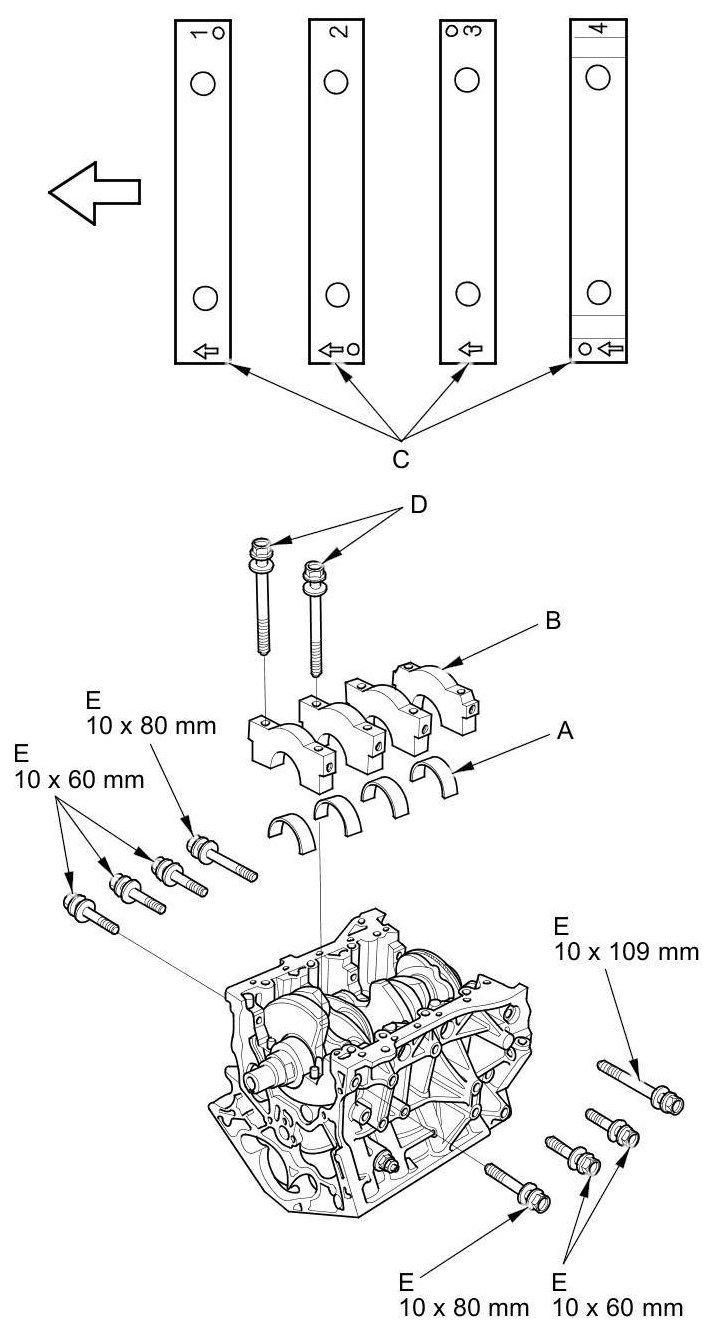 1
2
3
4
C
D
B
A
E
10 x 80 mm
E
10 x 60 mm
E
10 x 109 mm
E
10 x 80 mm
E
10 x 60 mm