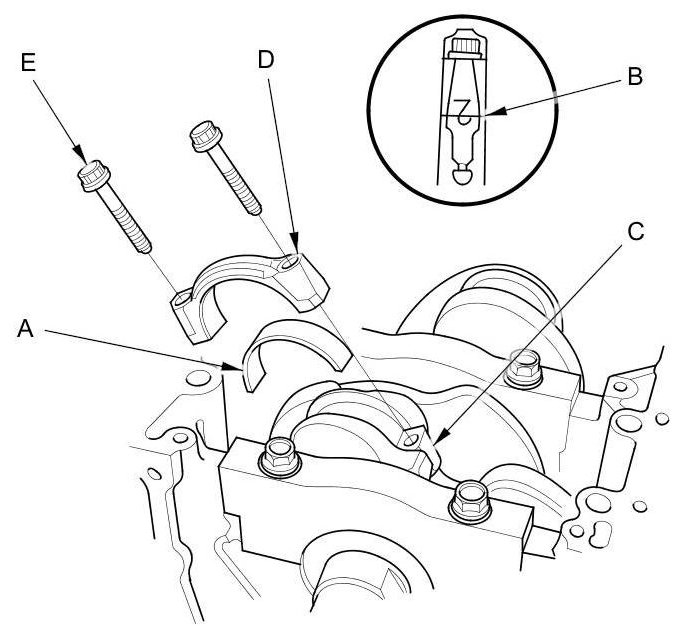 E
D
B
2
C
A