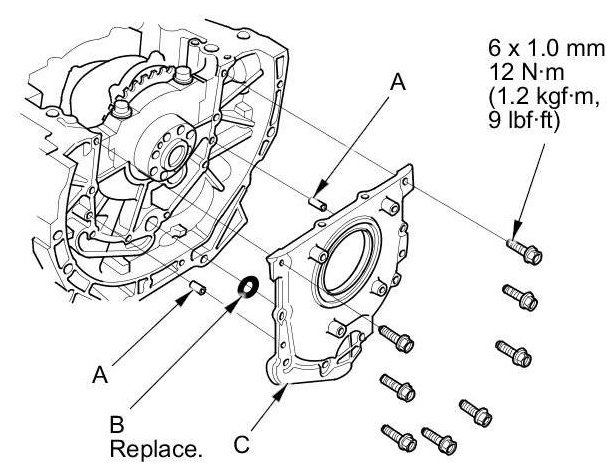 6 x 1.0 mm
12 N·m
(1.2 kgf·m,
9 lbf·ft)

A

A

B
Replace.

C