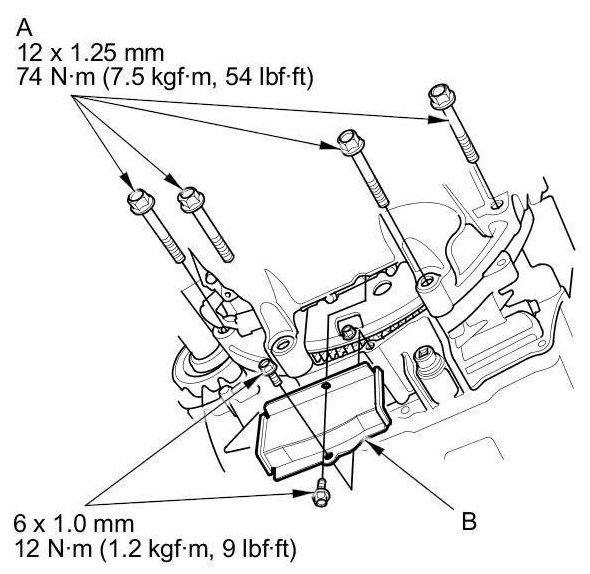 A
12 x 1.25 mm
74 N·m (7.5 kgf·m, 54 lbf·ft)

6 x 1.0 mm
12 N·m (1.2 kgf·m, 9 lbf·ft)

B